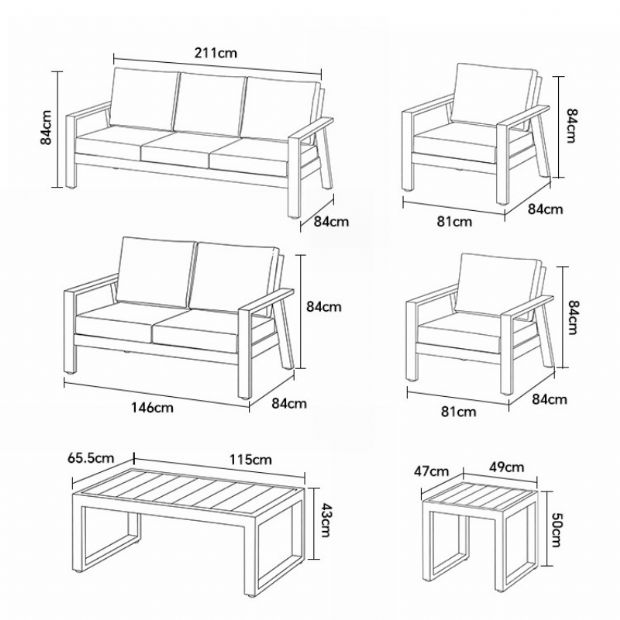 211cm
84cm
84cm
84cm
81cm
84cm
84cm
146cm
84cm
84cm
81cm
84cm
65.5cm
115cm
43cm
47cm
49cm
50cm